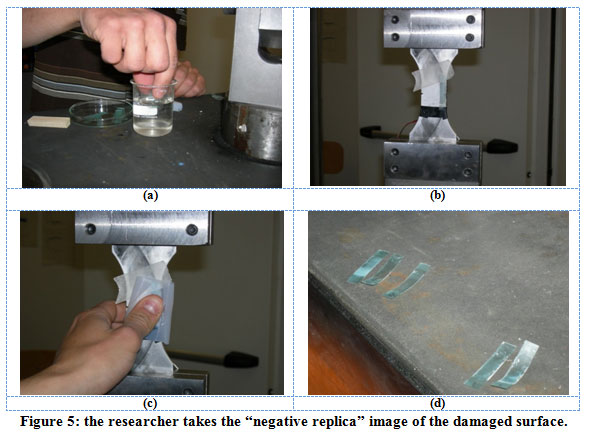 (a)

(b)

(c)

(d)

Figure 5: the researcher takes the “negative replica” image of the damaged surface.