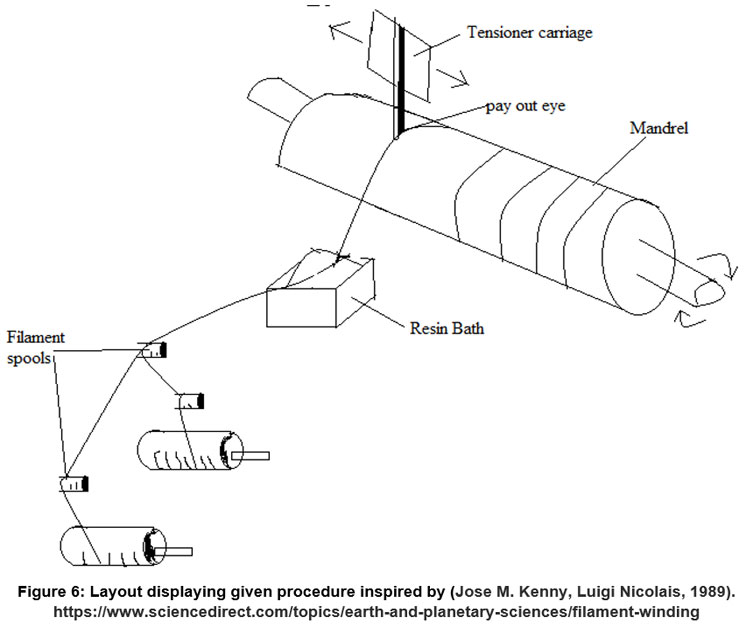 Tensioner carriage

pay out eye

Mandrel

Resin Bath

Filament spools

Figure 6: Layout displaying given procedure inspired by (Jose M. Kenny, Luigi Nicolais, 1989). https://www.sciencedirect.com/topics/earth-and-planetary-sciences/filament-winding